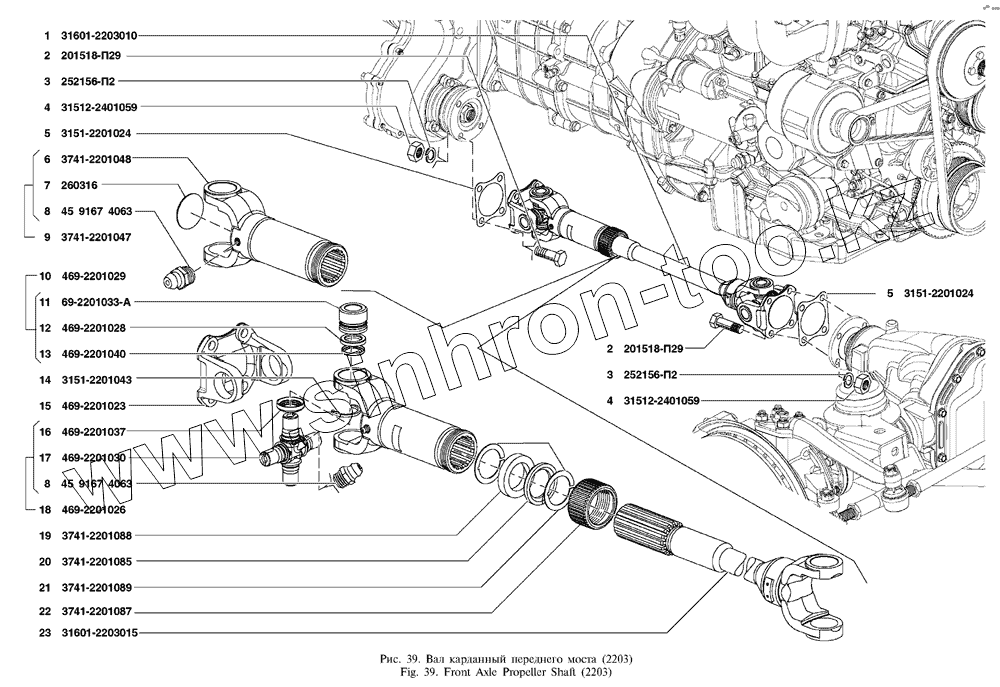 1 31601-2203010
2 201518-П29
3 252156-П2
4 31512-2401059
5 3151-2201024
6 3741-2201048
7 260316
8 45 9167 4063
9 3741-2201047
10 469-2201029
11 69-2201033-А
12 469-2201028
13 469-2201040
14 3151-2201043
15 469-2201023
16 469-2201037
17 469-2201030
8 45 9167 4063
18 469-2201026
19 3741-2201088
20 3741-2201085
21 3741-2201089
22 3741-2201087
23 31601-2203015
5 3151-2201024
2 201518-П29
3 252156-П2
4 31512-2401059

www.sinhron-too.kz

Рис. 39. Вал карданный переднего моста (2203)
Fig. 39. Front Axle Propeller Shaft (2203)